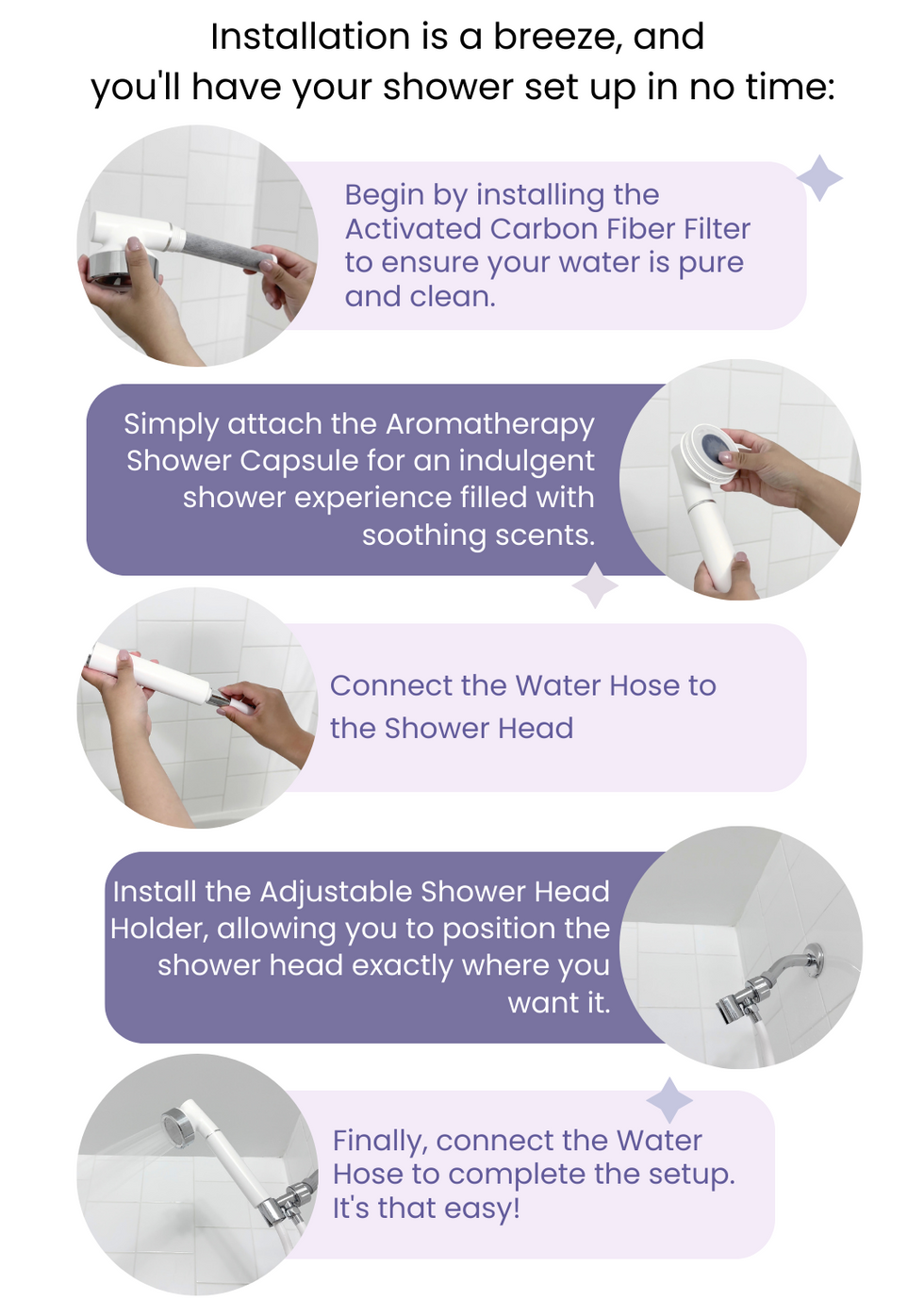 Installation is a breeze, and you'll have your shower set up in no time:

Begin by installing the Activated Carbon Fiber Filter to ensure your water is pure and clean.

Simply attach the Aromatherapy Shower Capsule for an indulgent shower experience filled with soothing scents.

Connect the Water Hose to the Shower Head

Install the Adjustable Shower Head Holder, allowing you to position the shower head exactly where you want it.

Finally, connect the Water Hose to complete the setup. It's that easy!