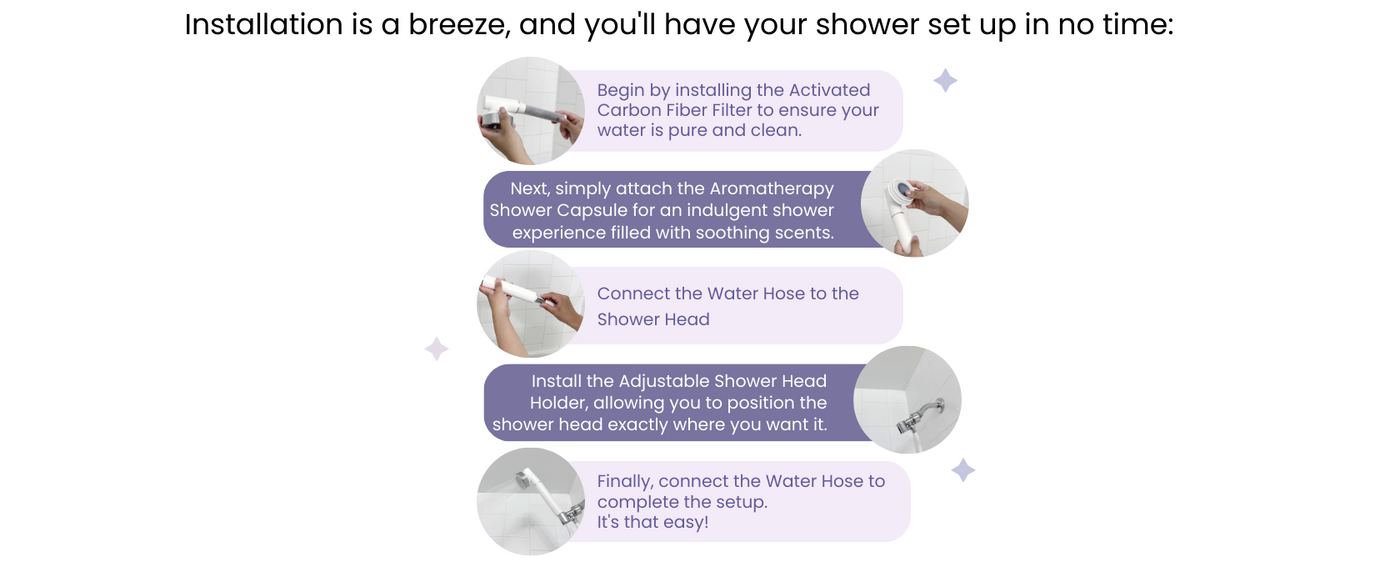 Installation is a breeze, and you'll have your shower set up in no time:

Begin by installing the Activated Carbon Fiber Filter to ensure your water is pure and clean.

Next, simply attach the Aromatherapy Shower Capsule for an indulgent shower experience filled with soothing scents.

Connect the Water Hose to the Shower Head

Install the Adjustable Shower Head Holder, allowing you to position the shower head exactly where you want it.

Finally, connect the Water Hose to complete the setup.
It's that easy!