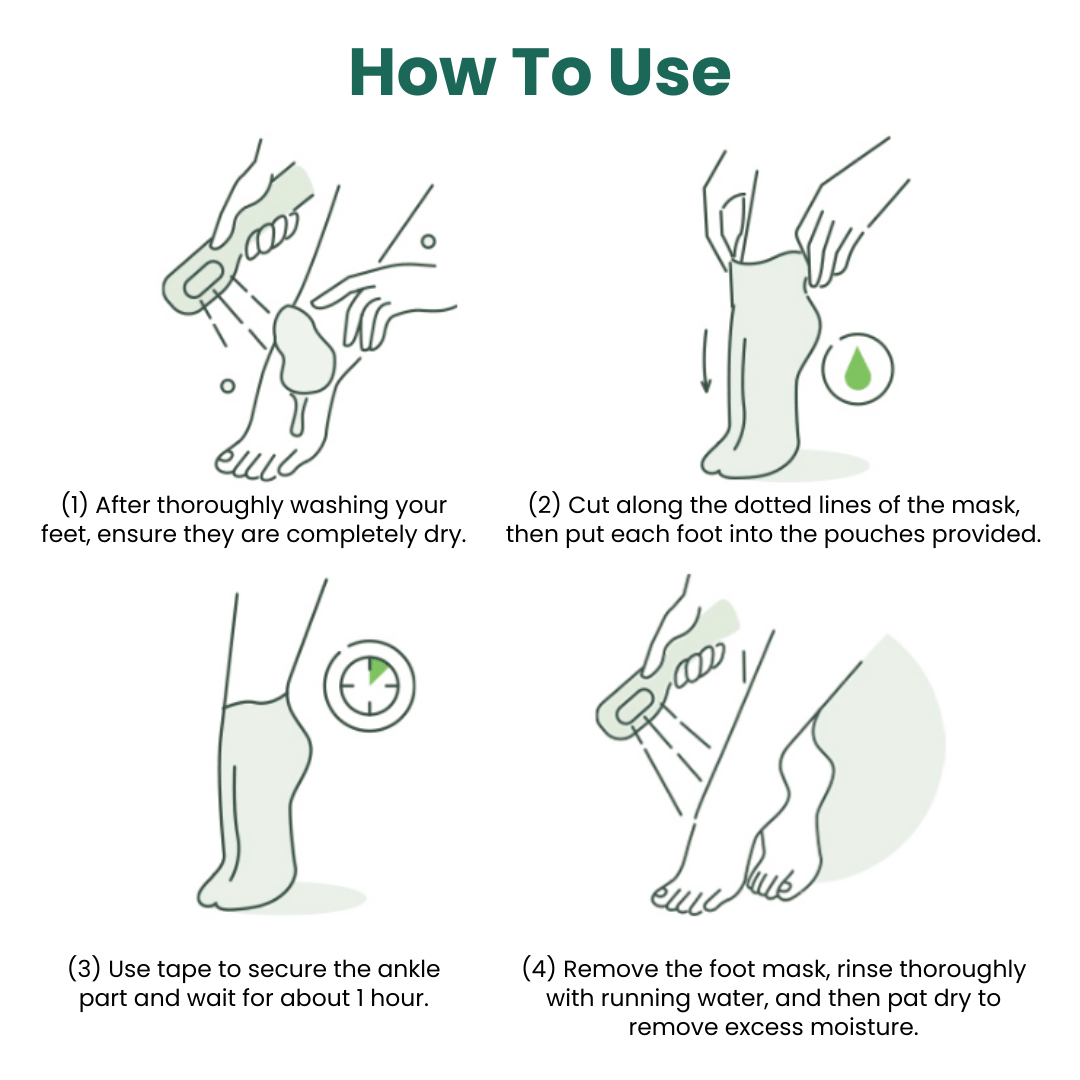 How To Use

(1) After thoroughly washing your feet, ensure they are completely dry.

(2) Cut along the dotted lines of the mask, then put each foot into the pouches provided.

(3) Use tape to secure the ankle part and wait for about 1 hour.

(4) Remove the foot mask, rinse thoroughly with running water, and then pat dry to remove excess moisture.