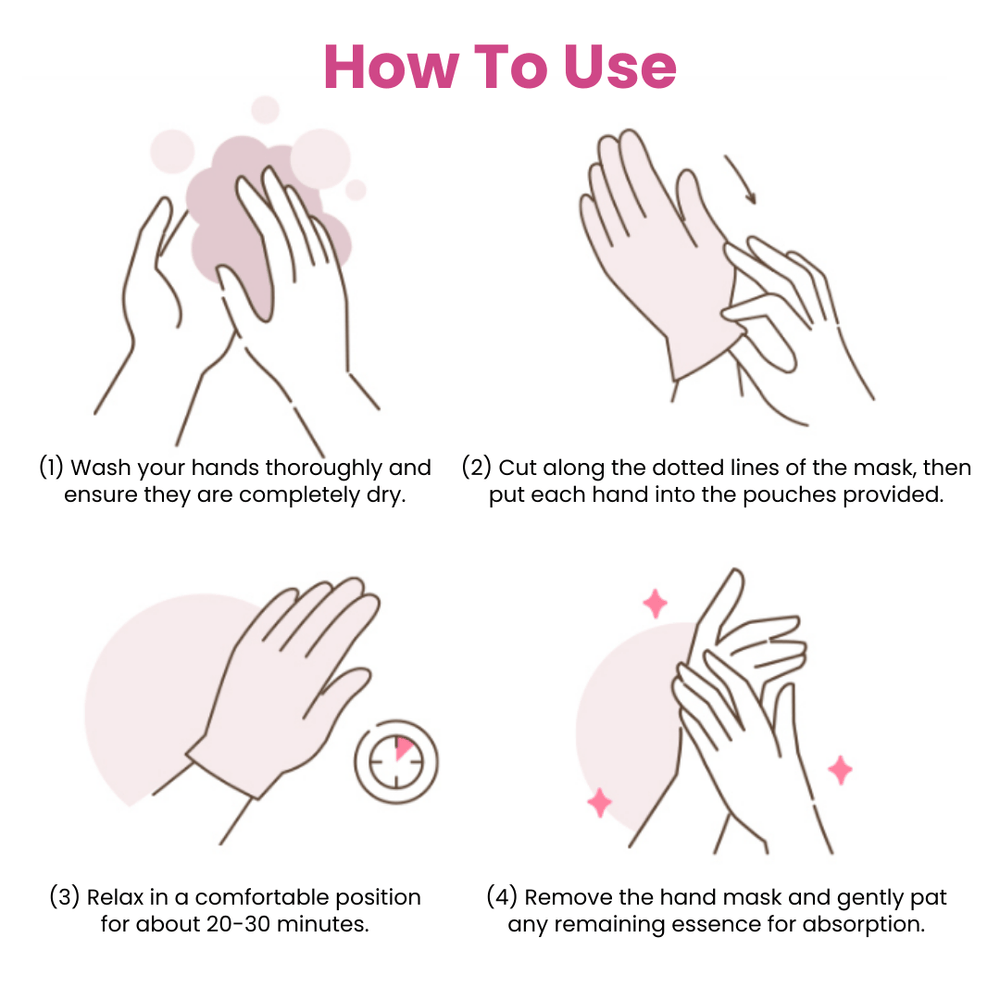 How To Use

(1) Wash your hands thoroughly and ensure they are completely dry.

(2) Cut along the dotted lines of the mask, then put each hand into the pouches provided.

(3) Relax in a comfortable position for about 20-30 minutes.

(4) Remove the hand mask and gently pat any remaining essence for absorption.