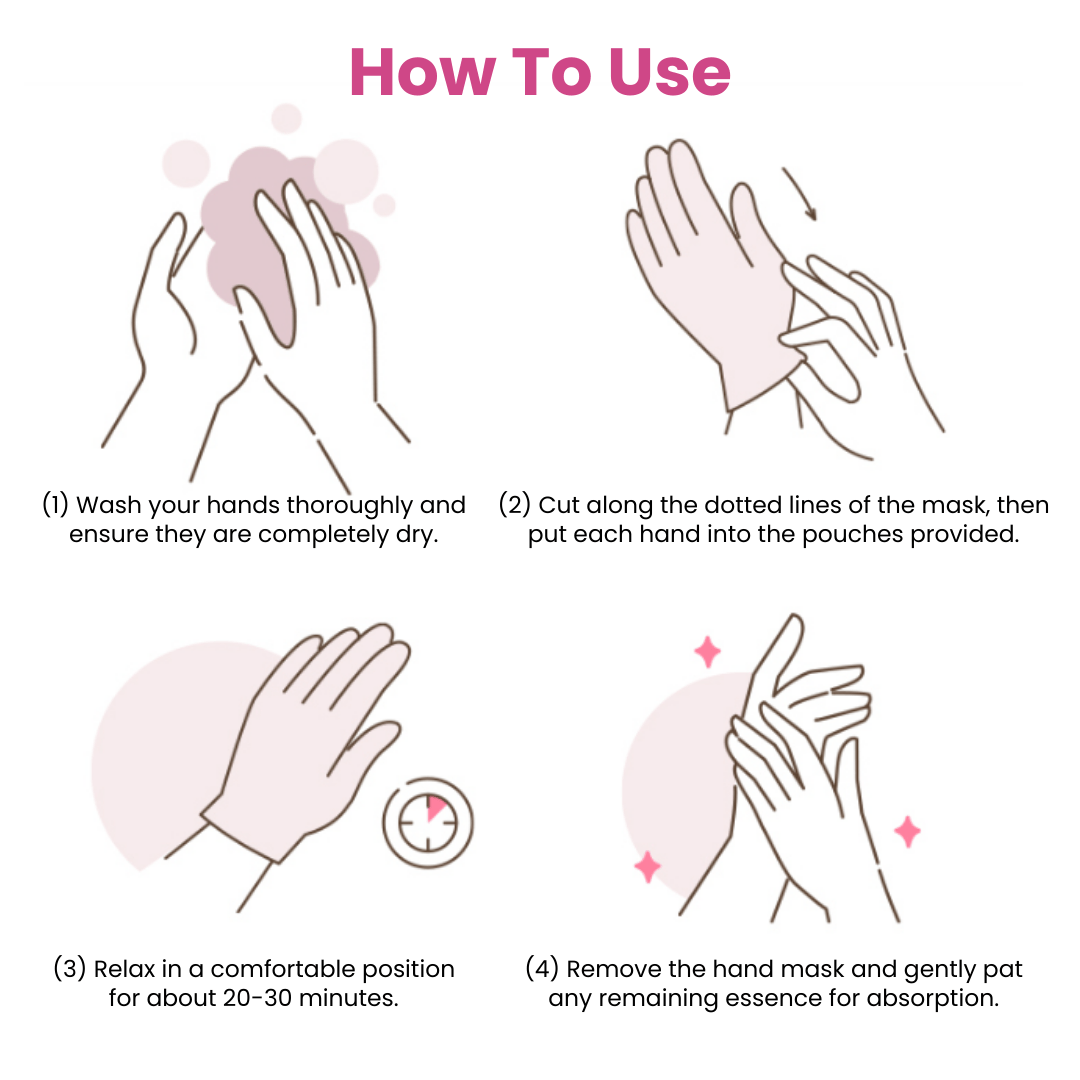 How To Use

(1) Wash your hands thoroughly and ensure they are completely dry.

(2) Cut along the dotted lines of the mask, then put each hand into the pouches provided.

(3) Relax in a comfortable position for about 20-30 minutes.

(4) Remove the hand mask and gently pat any remaining essence for absorption.